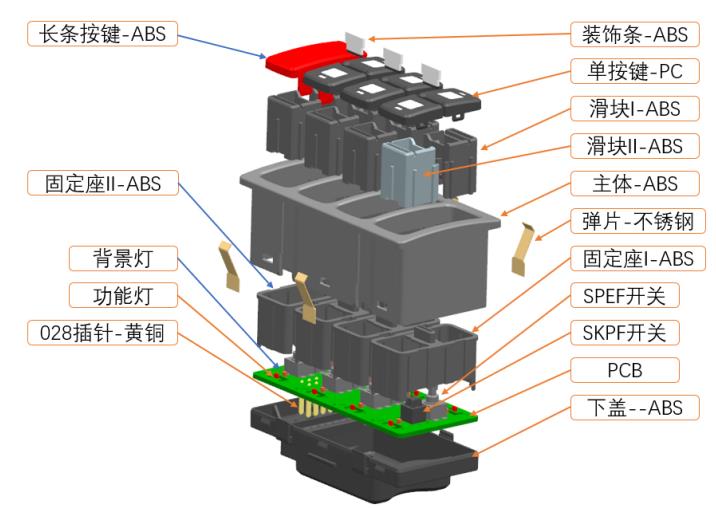 长条按键-ABS

固定座II-ABS

背景灯

功能灯

028插针-黄铜

装饰条-ABS

单按键-PC

滑块I-ABS

滑块II-ABS

主体-ABS

弹片-不锈钢

固定座I-ABS

SPEF开关

SKPF开关

PCB

下盖--ABS