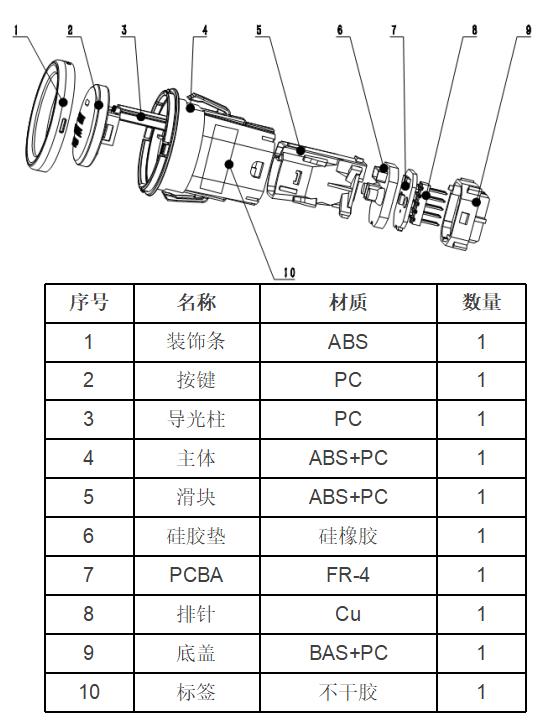 1 2 3 4 5 6 7 8 9

10

| 序号 | 名称 | 材质 | 数量 |
|---|---|---|---|
| 1 | 装饰条 | ABS | 1 |
| 2 | 按键 | PC | 1 |
| 3 | 导光柱 | PC | 1 |
| 4 | 主体 | ABS+PC | 1 |
| 5 | 滑块 | ABS+PC | 1 |
| 6 | 硅胶垫 | 硅橡胶 | 1 |
| 7 | PCBA | FR-4 | 1 |
| 8 | 排针 | Cu | 1 |
| 9 | 底盖 | BAS+PC | 1 |
| 10 | 标签 | 不干胶 | 1 |