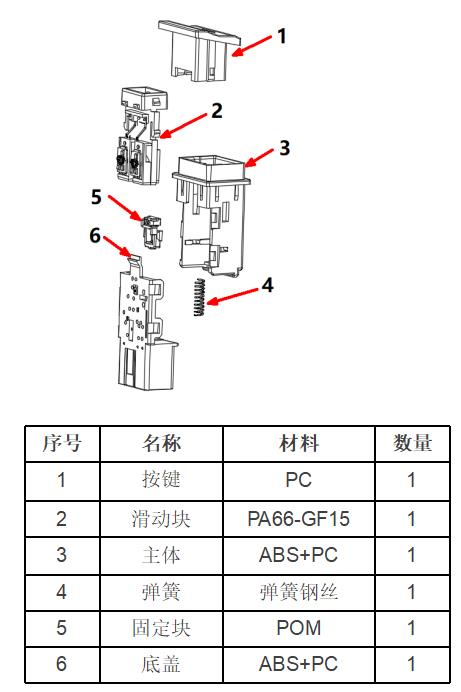 1
2
3
5
6
4

| 序号 | 名称 | 材料 | 数量 |
|---|---|---|---|
| 1 | 按键 | PC | 1 |
| 2 | 滑动块 | PA66-GF15 | 1 |
| 3 | 主体 | ABS+PC | 1 |
| 4 | 弹簧 | 弹簧钢丝 | 1 |
| 5 | 固定块 | POM | 1 |
| 6 | 底盖 | ABS+PC | 1 |