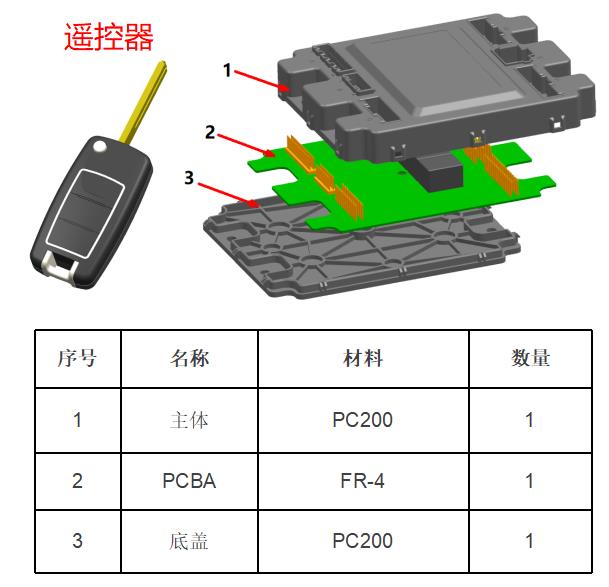 遥控器

1

2

3

| 序号 | 名称 | 材料 | 数量 |
|---|---|---|---|
| 1 | 主体 | PC200 | 1 |
| 2 | PCBA | FR-4 | 1 |
| 3 | 底盖 | PC200 | 1 |